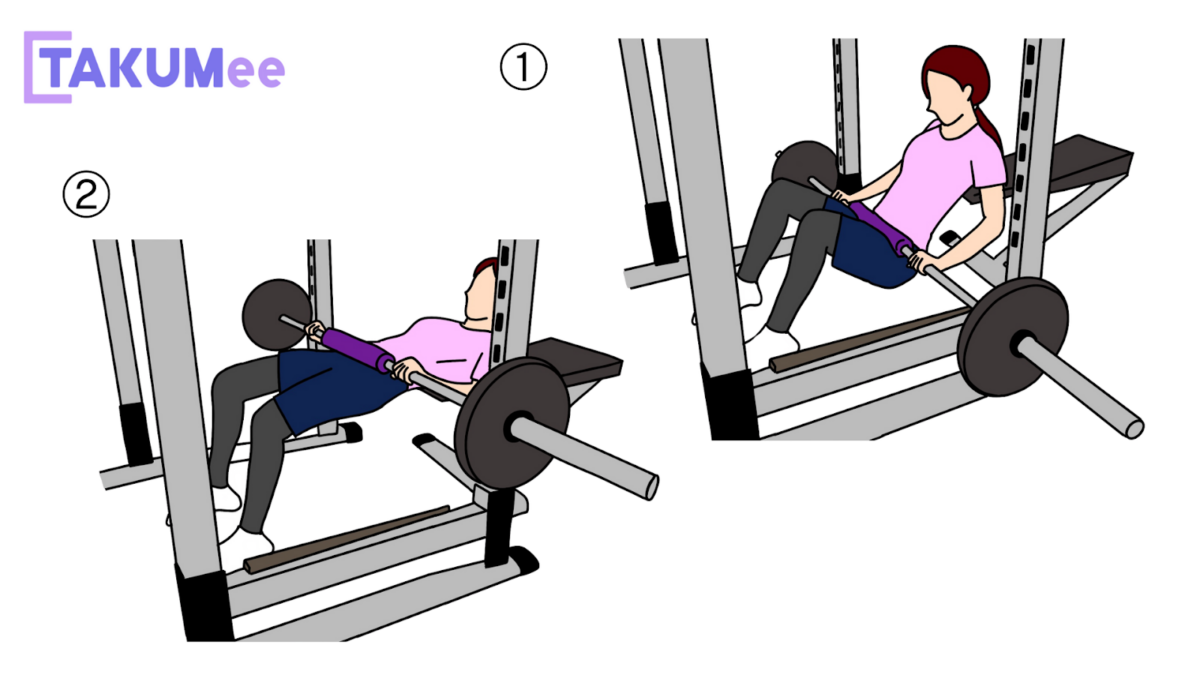 TAKUMee

①

②