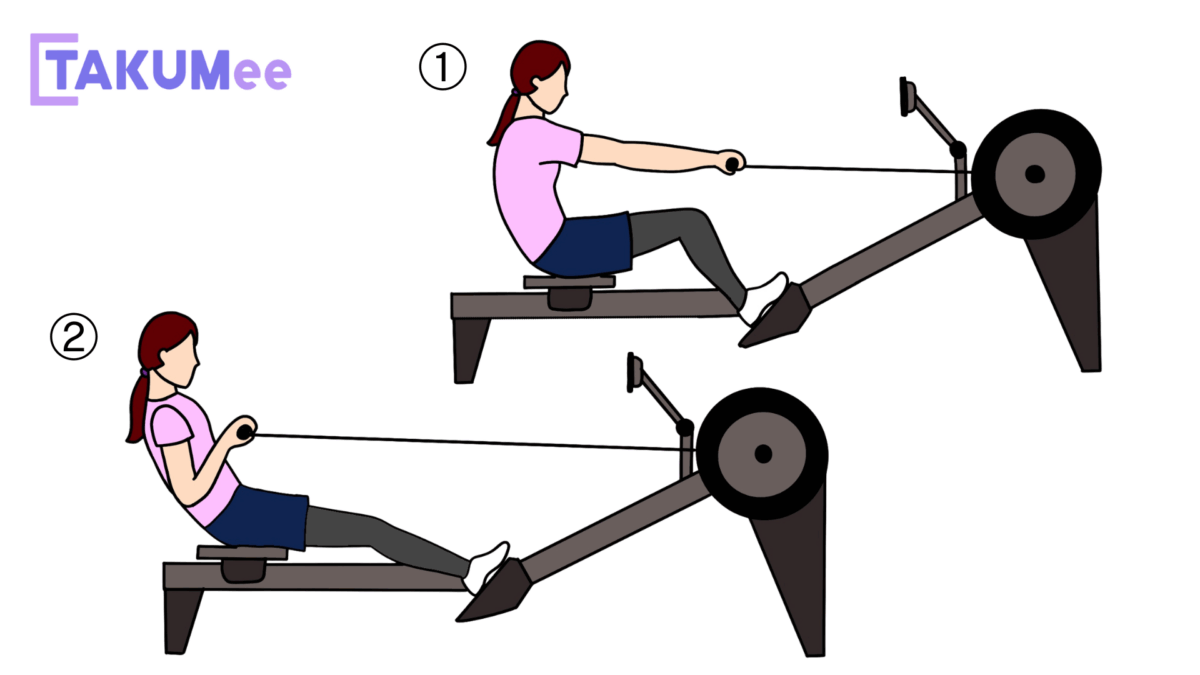 TAKUMee

①

②