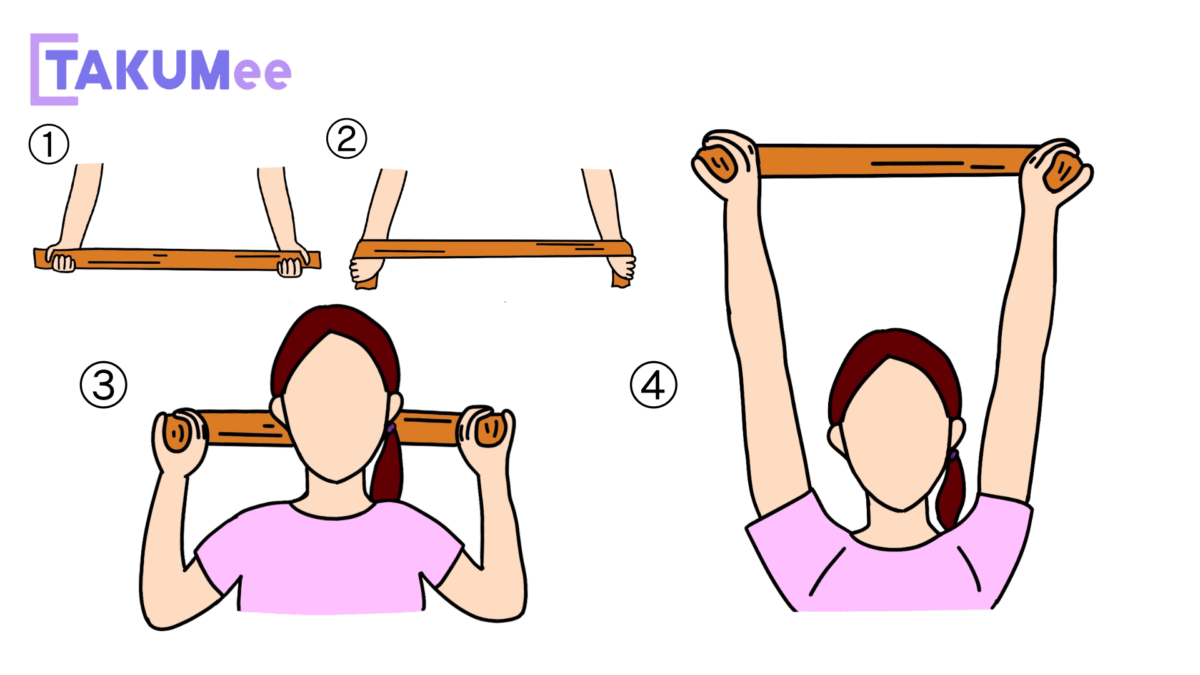 TAKUMee

①

②

③

④